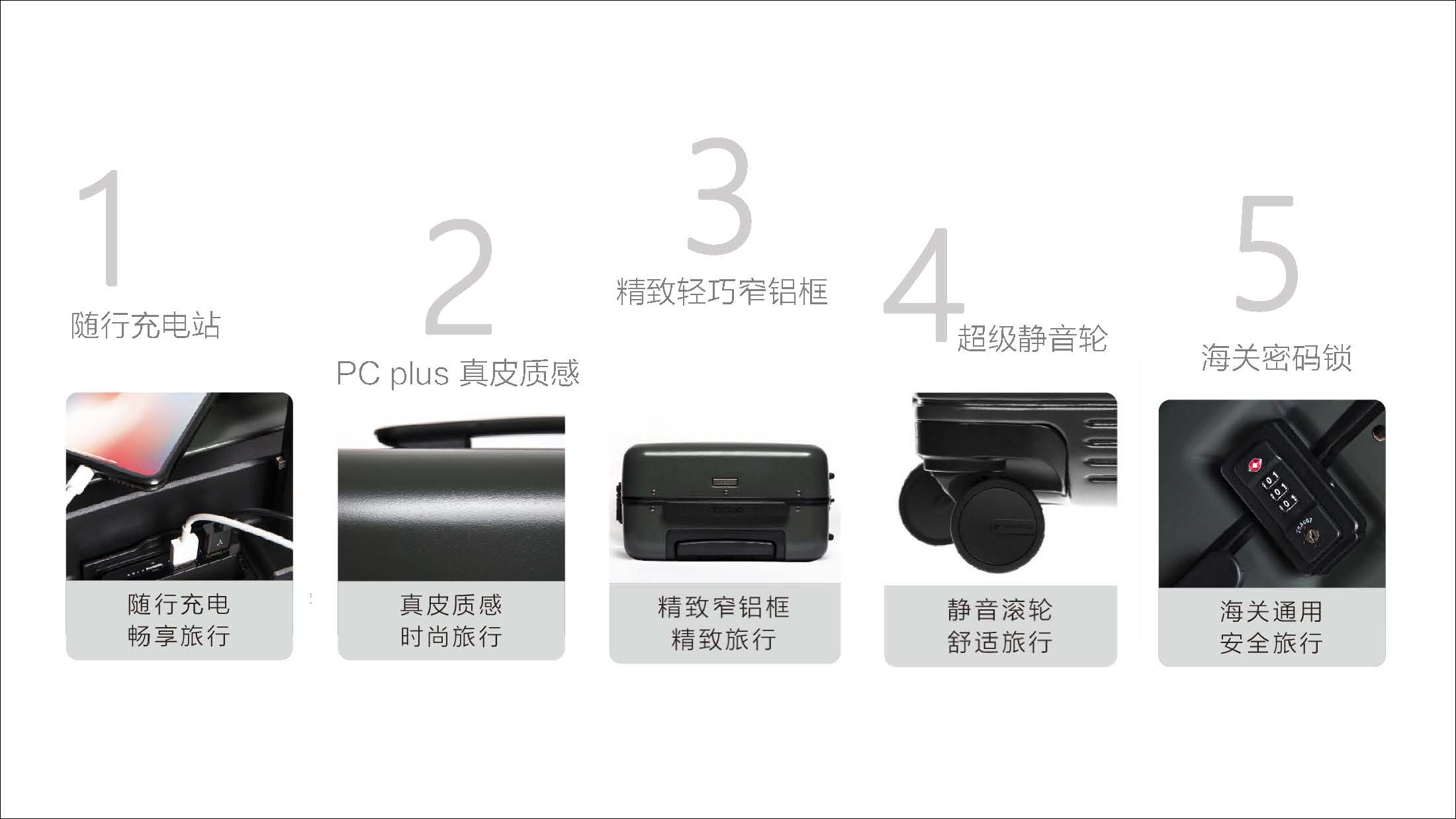 1
随行充电站

随行充电
畅享旅行

2
PC plus 真皮质感

真皮质感
时尚旅行

3
精致轻巧窄铝框

精致窄铝框
精致旅行

4
超级静音轮

静音滚轮
舒适旅行

5
海关密码锁

海关通用
安全旅行